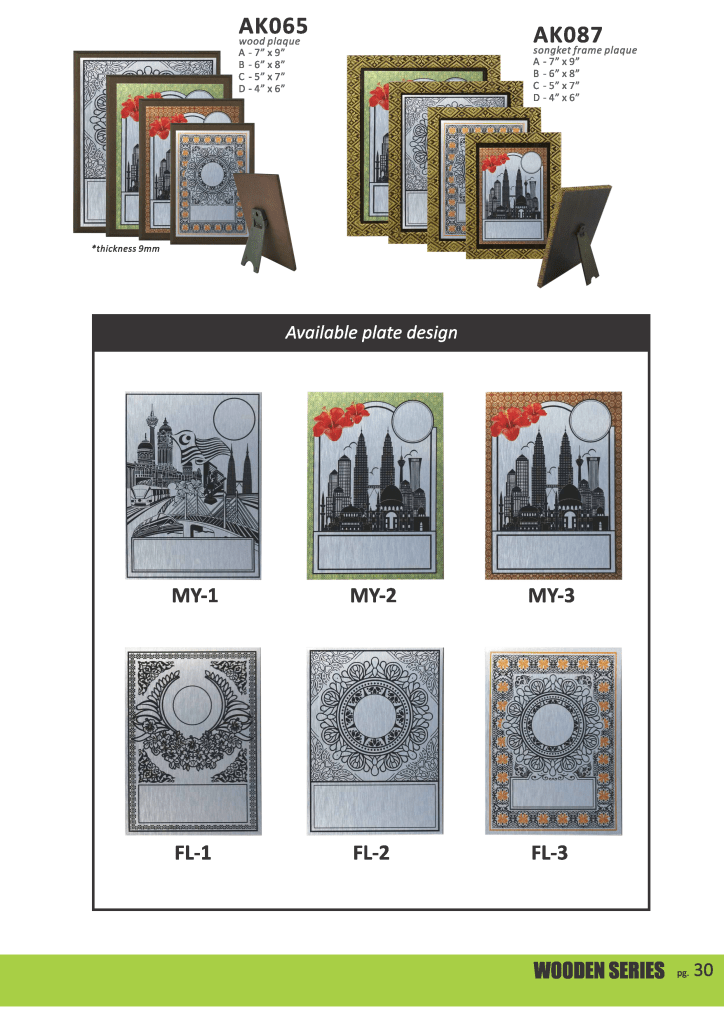 AK065
wood plaque
A - 7" x 9"
B - 6" x 8"
C - 5" x 7"
D - 4" x 6"

*thickness 9mm

AK087
songket frame plaque
A - 7" x 9"
B - 6" x 8"
C - 5" x 7"
D - 4" x 6"

Available plate design

MY-1

MY-2

MY-3

FL-1

FL-2

FL-3

WOODEN SERIES pg. 30